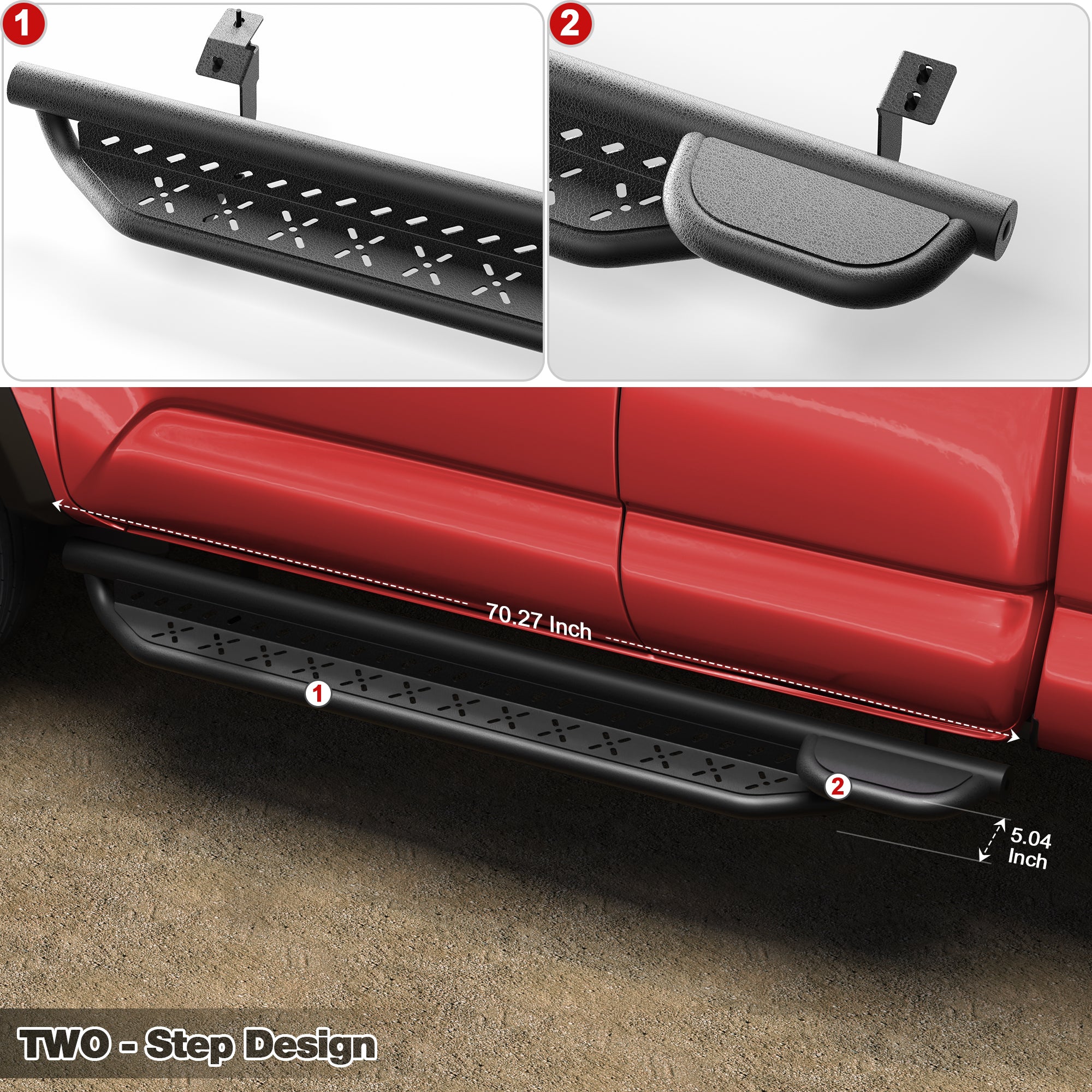 1

2

70.27 Inch

1

2

5.04 Inch

TWO - Step Design