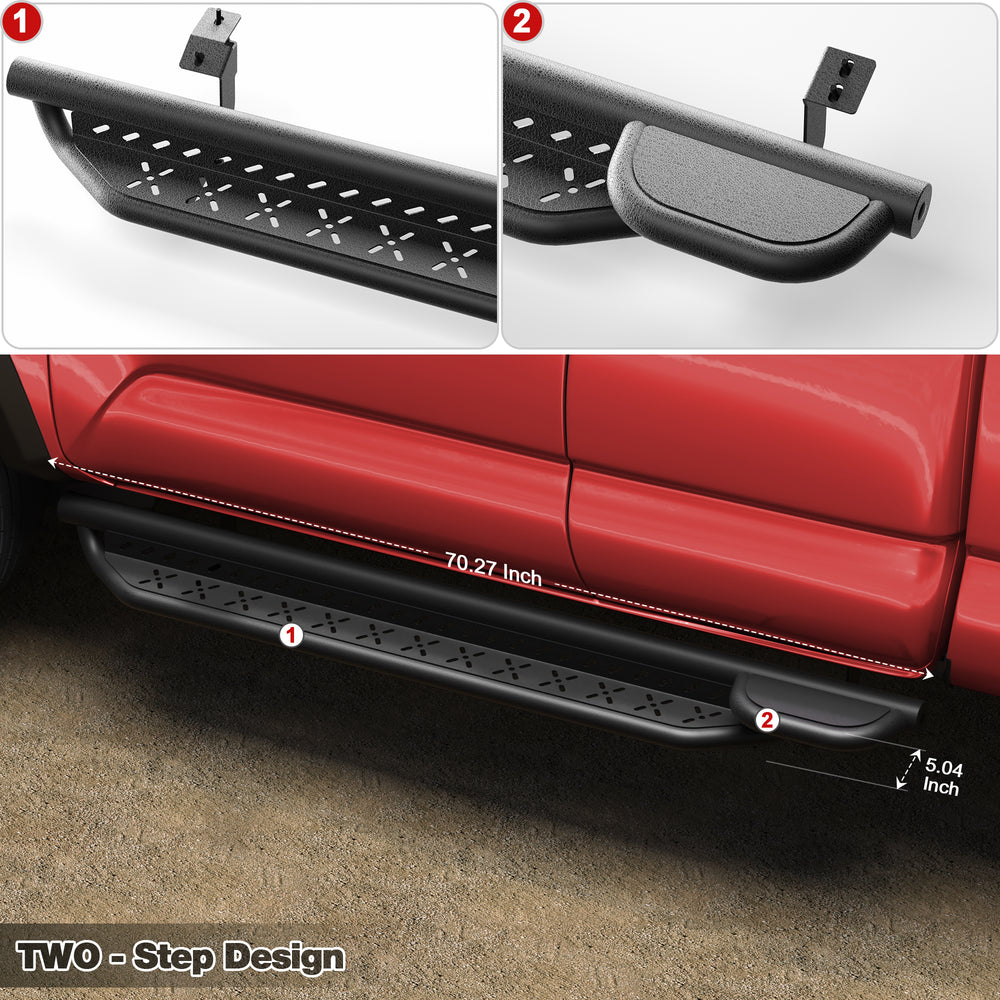 1

2

70.27 Inch

1

2

5.04 Inch

TWO - Step Design