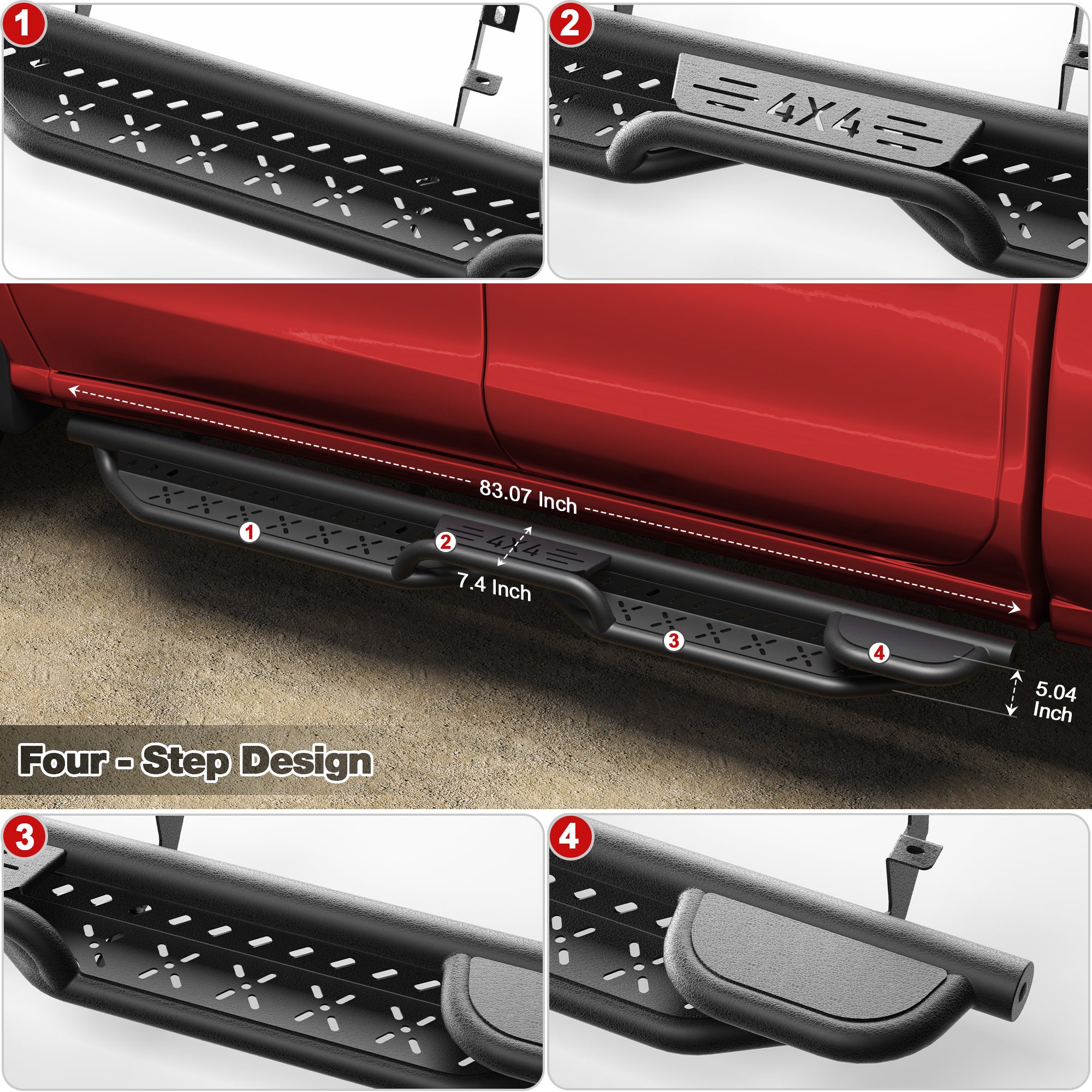 1

2

4X4

83.07 Inch

1

2

4X4

7.4 Inch

3

4

5.04 Inch

Four - Step Design

3

4