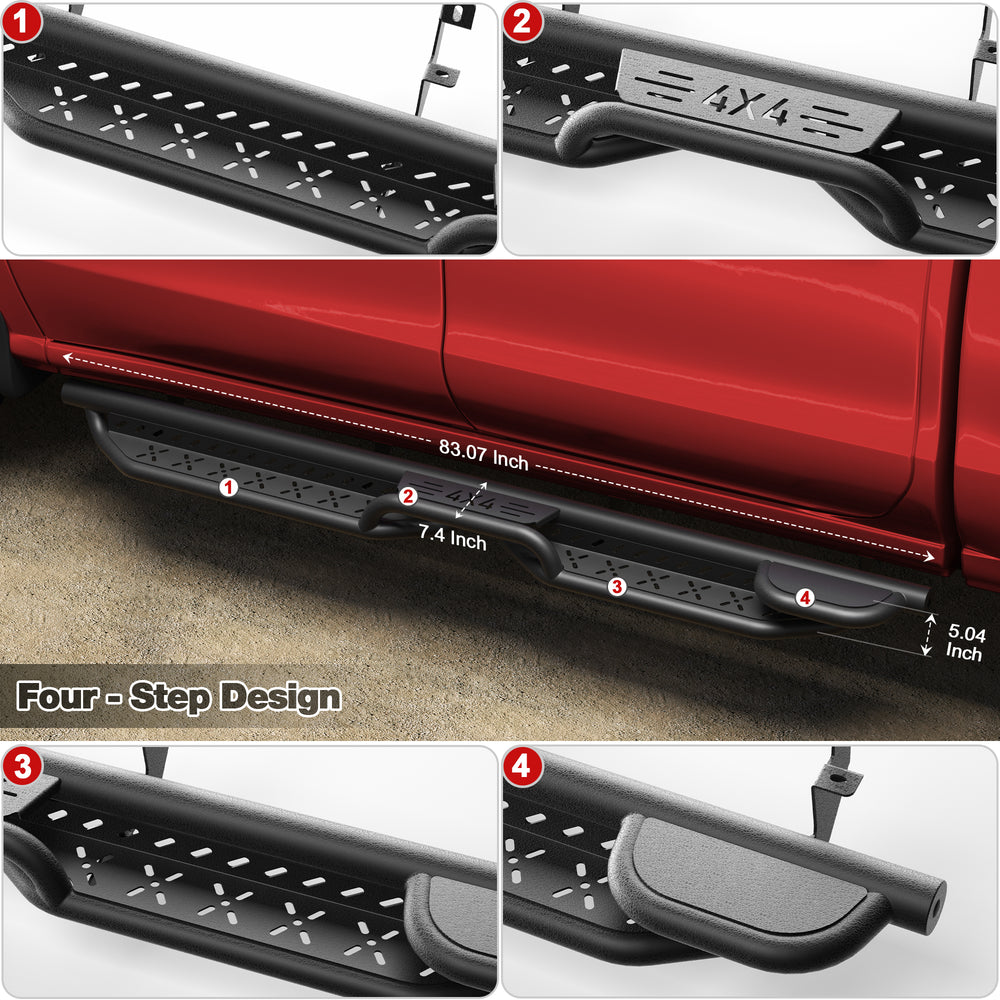 1

2

4X4

83.07 Inch

1

2

4X4

7.4 Inch

3

4

5.04 Inch

Four - Step Design

3

4