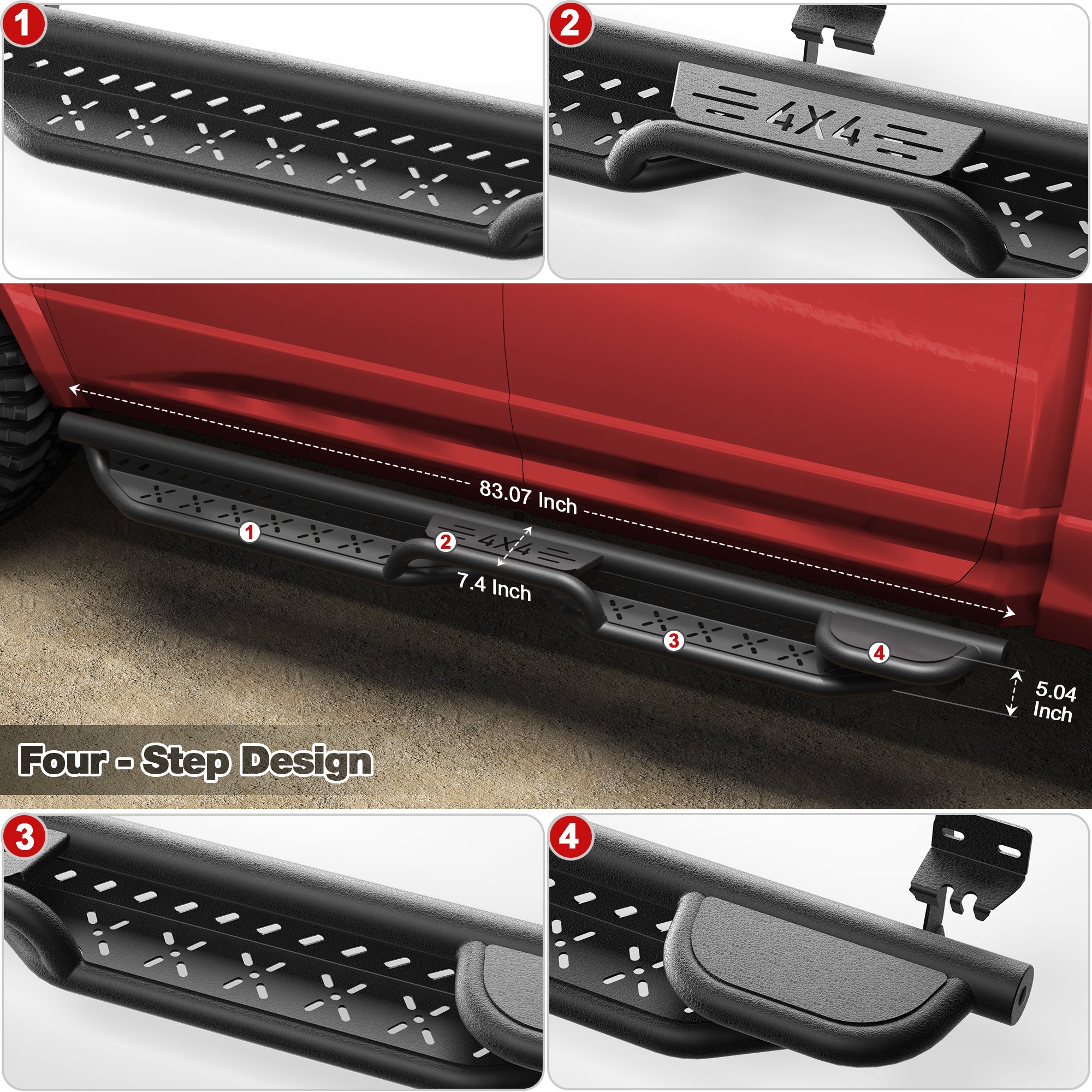 1

2

4X4

83.07 Inch

1

2

4X4

7.4 Inch

3

4

5.04 Inch

Four - Step Design

3

4