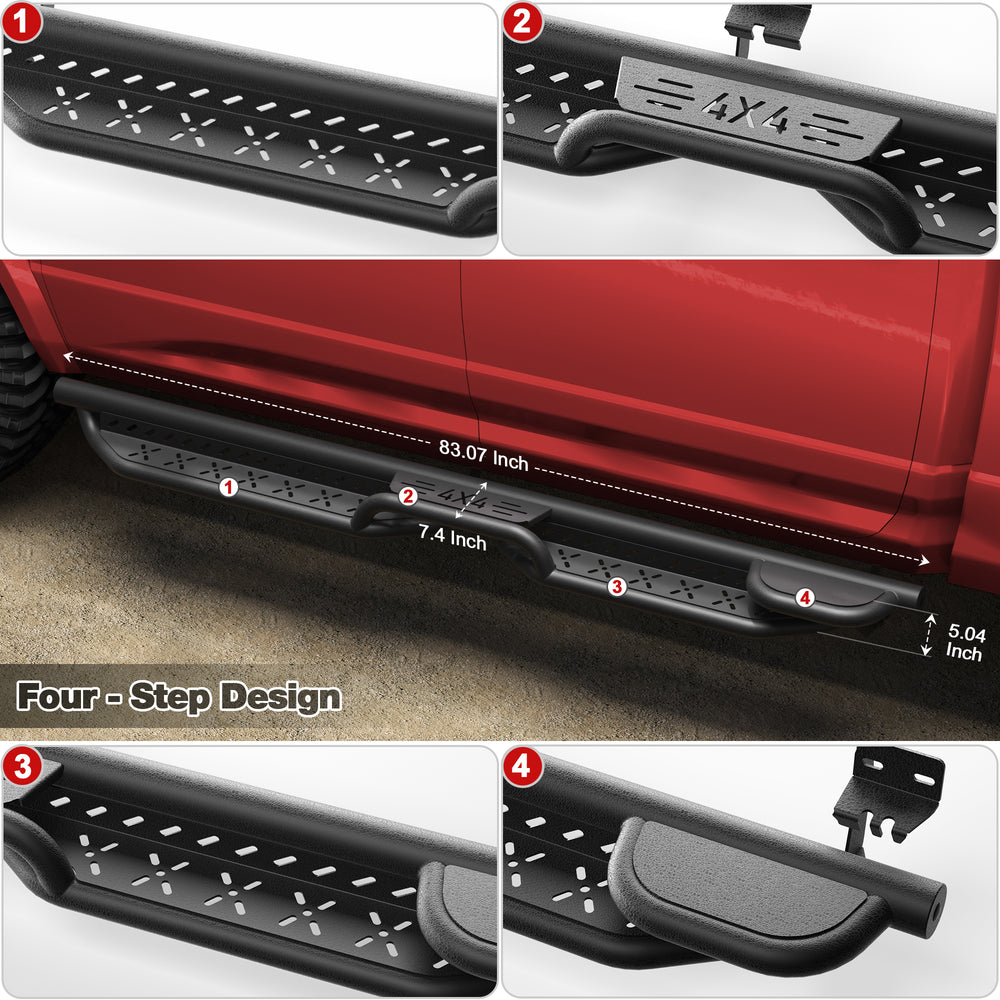 1

2

4X4

83.07 Inch

1

2

4X4

7.4 Inch

3

4

5.04 Inch

Four - Step Design

3

4