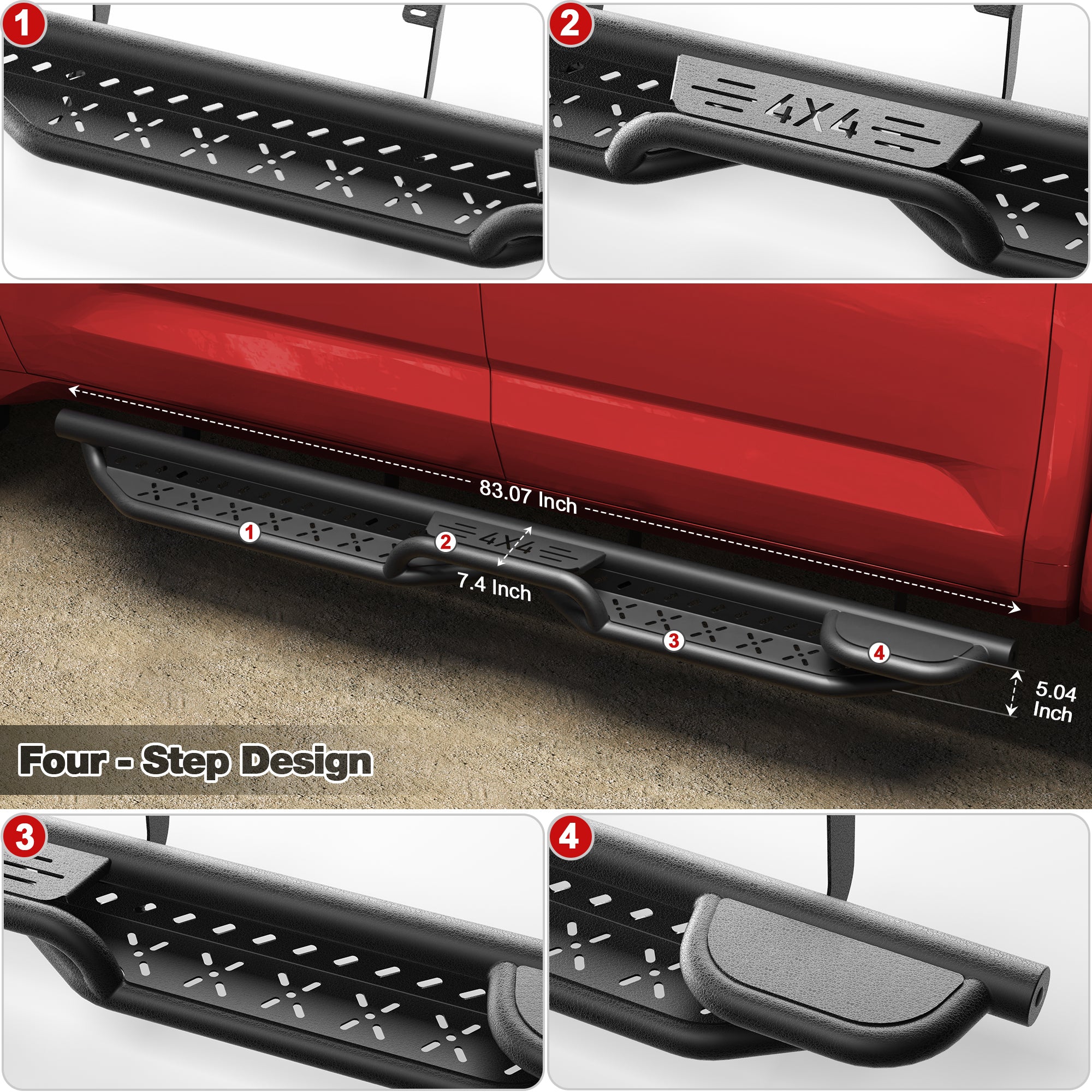 1

2

4X4

83.07 Inch

1

2

4X4

7.4 Inch

3

4

5.04 Inch

Four - Step Design

3

4