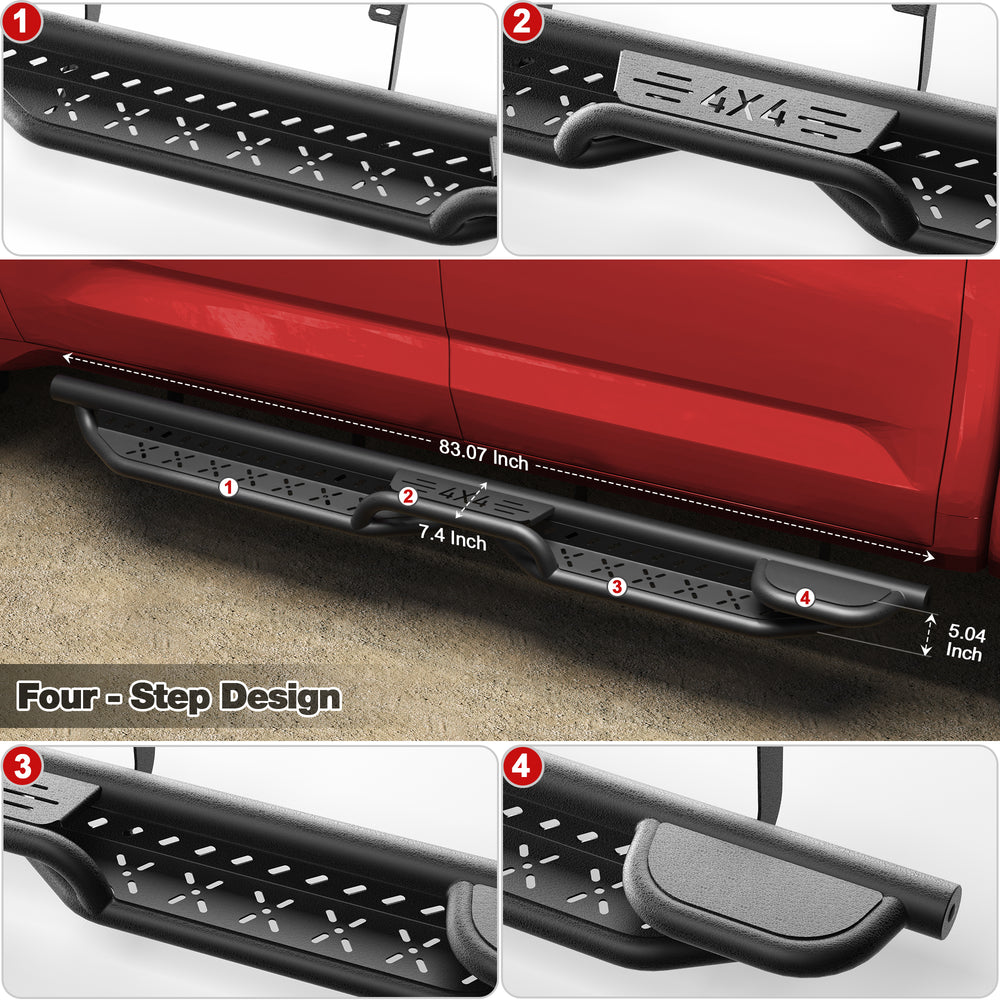 1

2

4X4

83.07 Inch

1

2

4X4

7.4 Inch

3

4

5.04 Inch

Four - Step Design

3

4