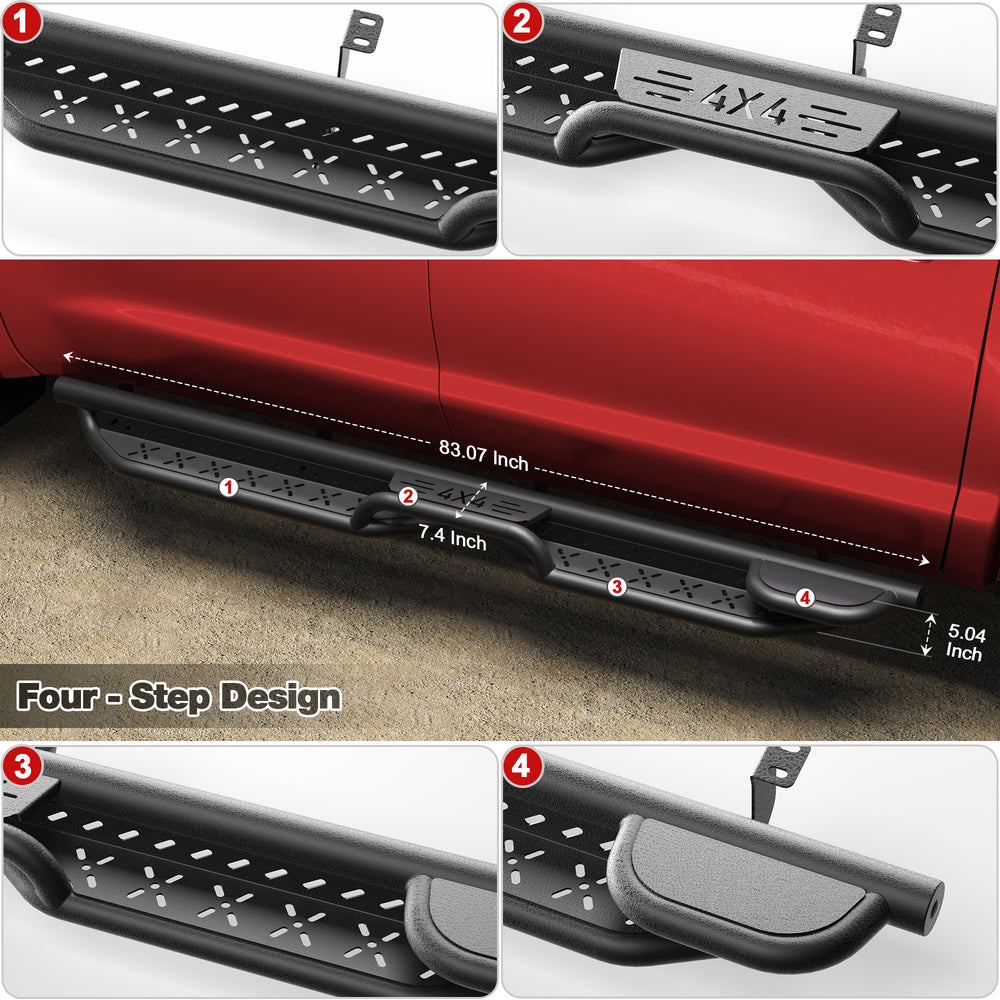 1

2

4X4

83.07 Inch

1

2

4X4

7.4 Inch

3

4

5.04 Inch

Four - Step Design

3

4