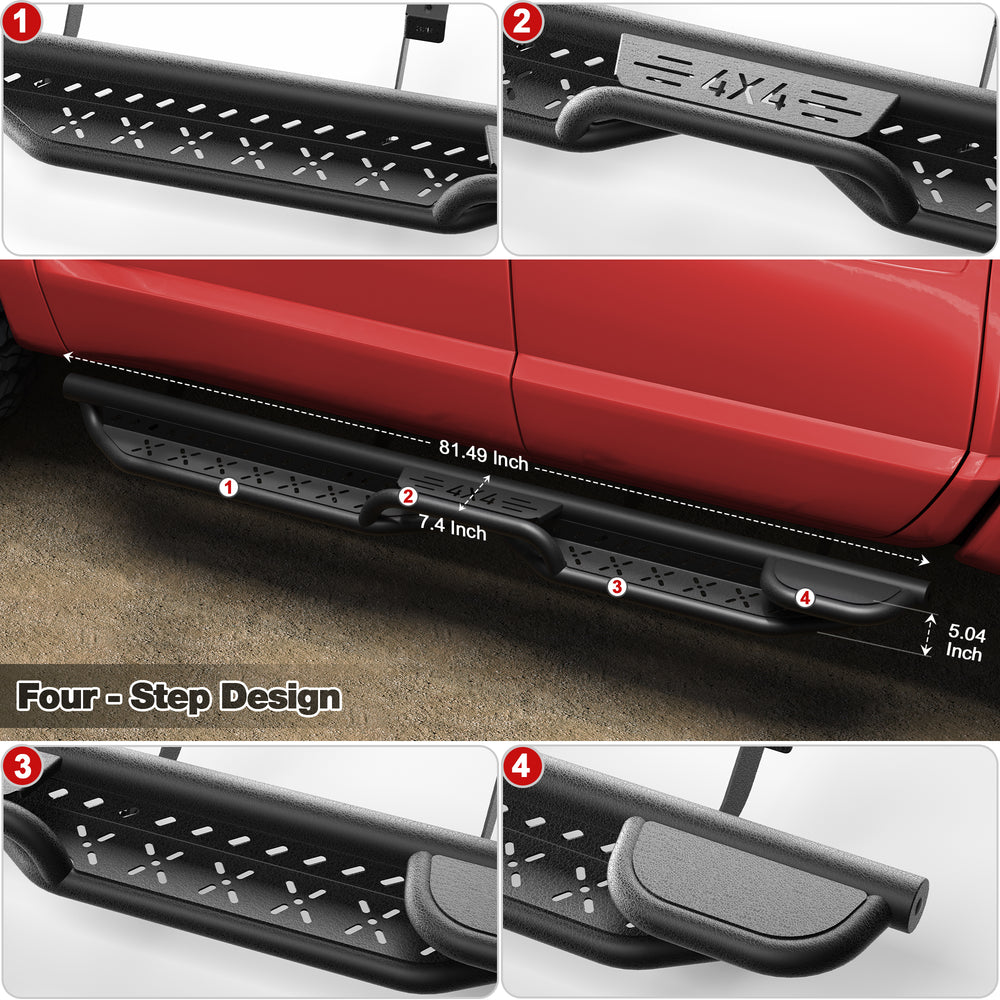 1

2

4X4

81.49 Inch

1

2

4X4

7.4 Inch

3

4

5.04 Inch

Four - Step Design

3

4