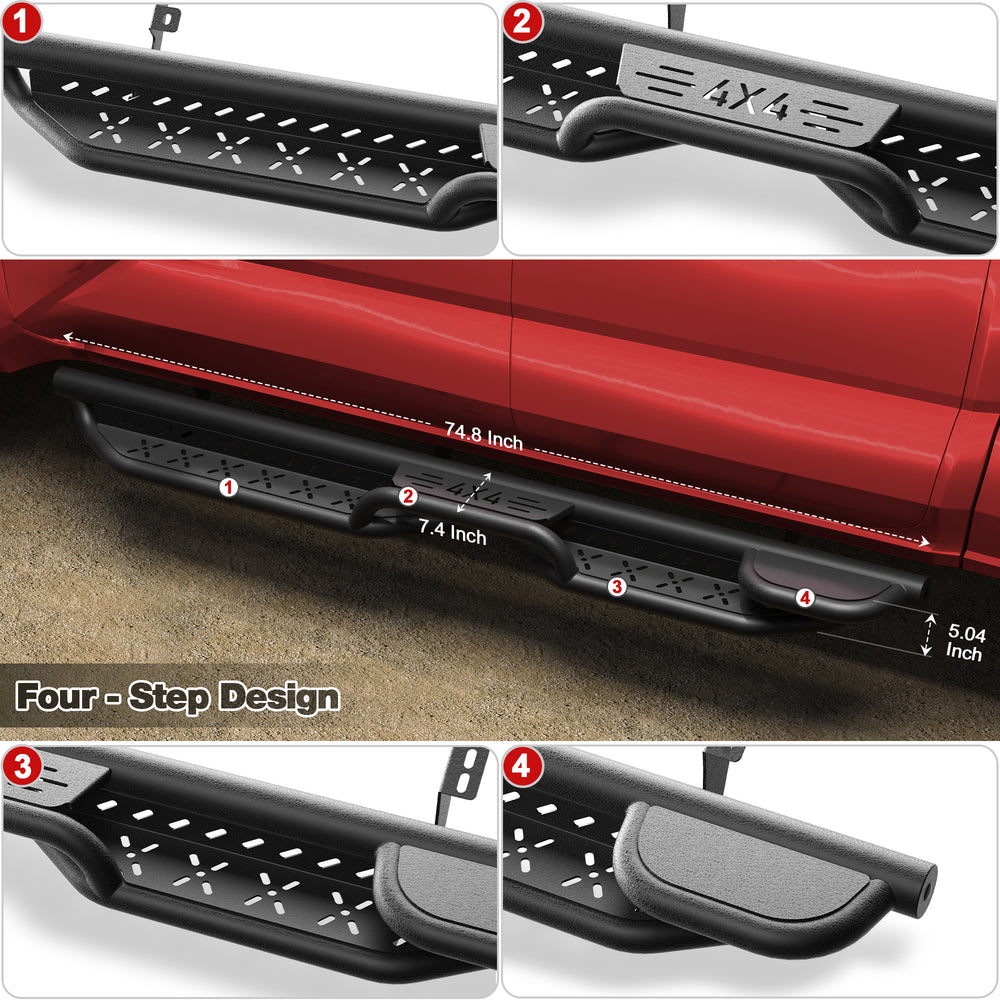 1

2

4X4

74.8 Inch

1

2

4X4

7.4 Inch

3

4

5.04 Inch

Four - Step Design

3

4