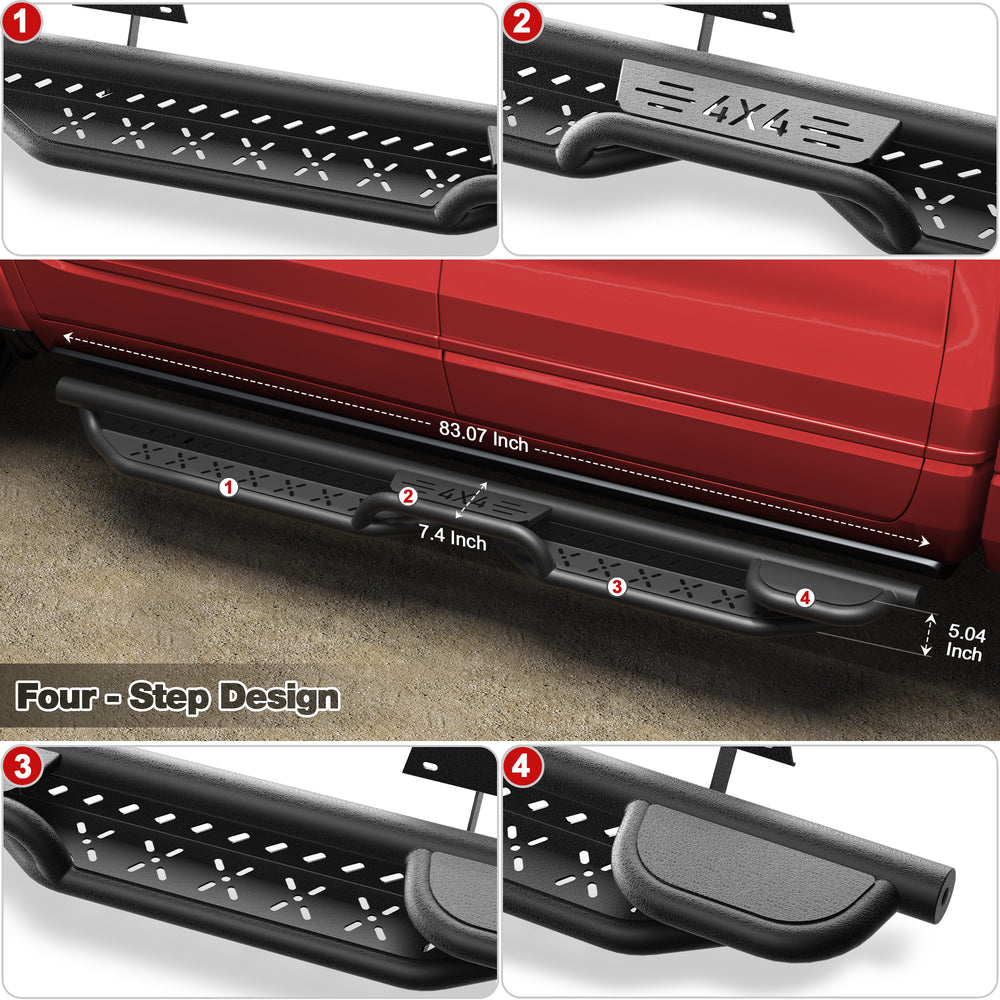 1

2

4X4

83.07 Inch

1

2

4X4

7.4 Inch

3

4

5.04 Inch

Four - Step Design

3

4