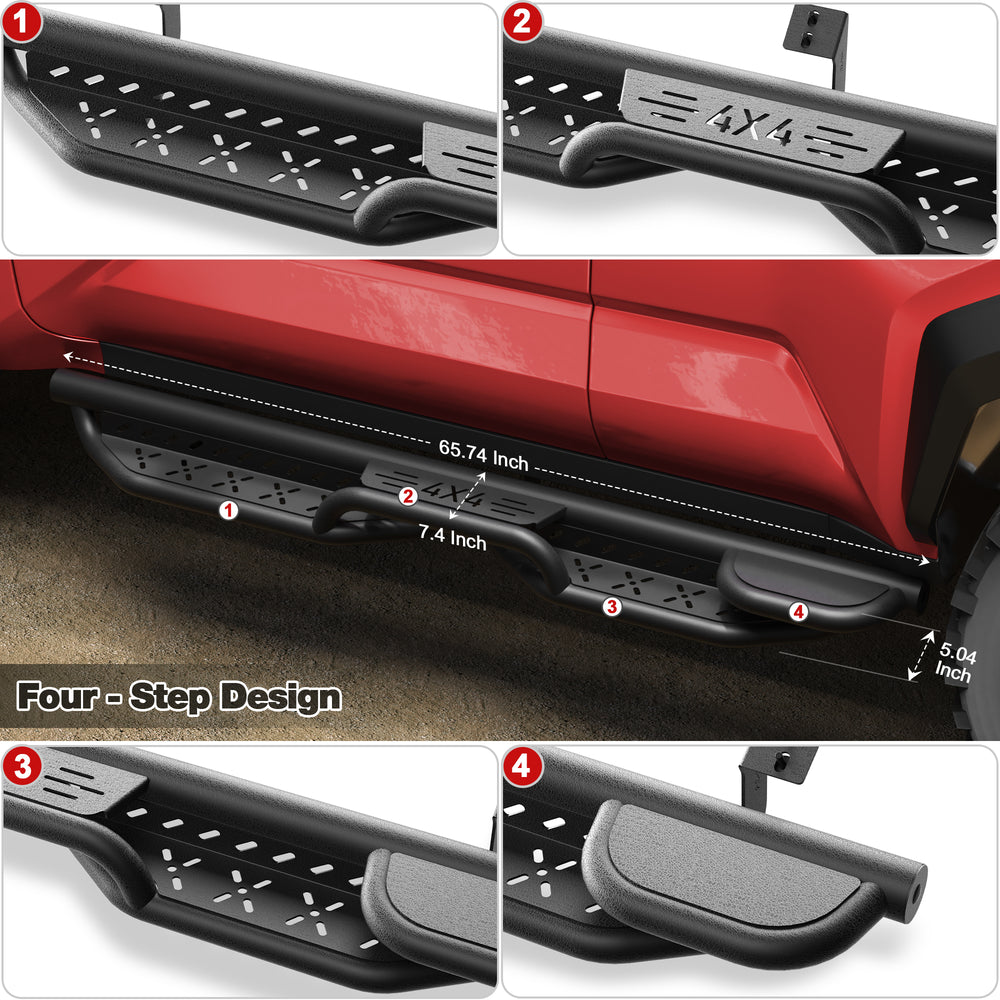 1

2

4X4

65.74 Inch

4X4

1

2

7.4 Inch

3

4

5.04 Inch

Four - Step Design

3

4